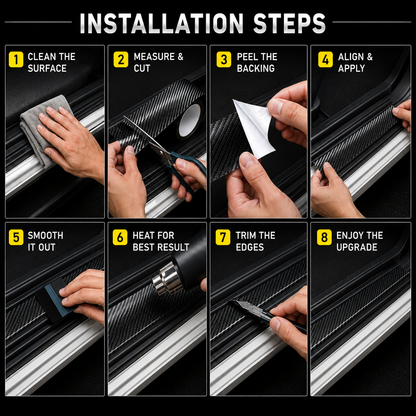 INSTALLATION STEPS

1 CLEAN THE SURFACE

2 MEASURE & CUT

3 PEEL THE BACKING

4 ALIGN & APPLY

5 SMOOTH IT OUT

6 HEAT FOR BEST RESULT

7 TRIM THE EDGES

8 ENJOY THE UPGRADE